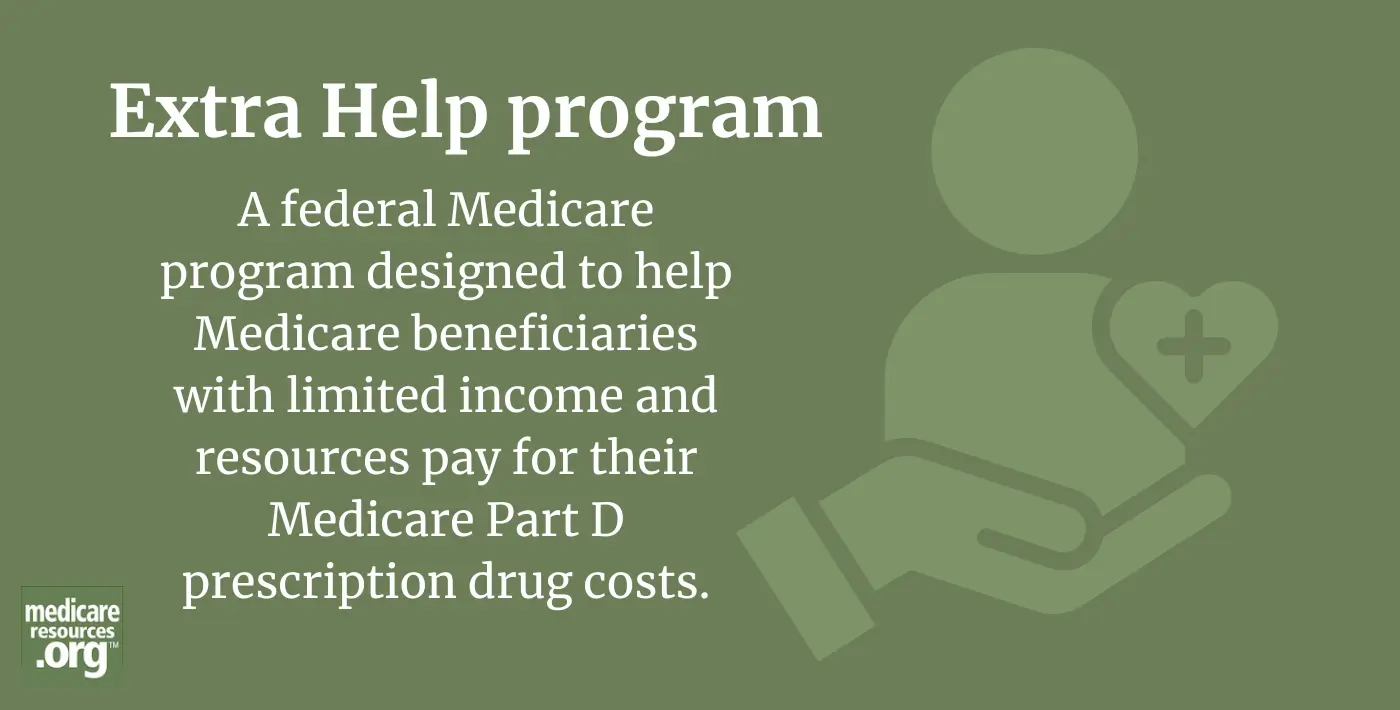 Extra Help program

A federal Medicare program designed to help Medicare beneficiaries with limited income and resources pay for their Medicare Part D prescription drug costs.

medicare resources .org™