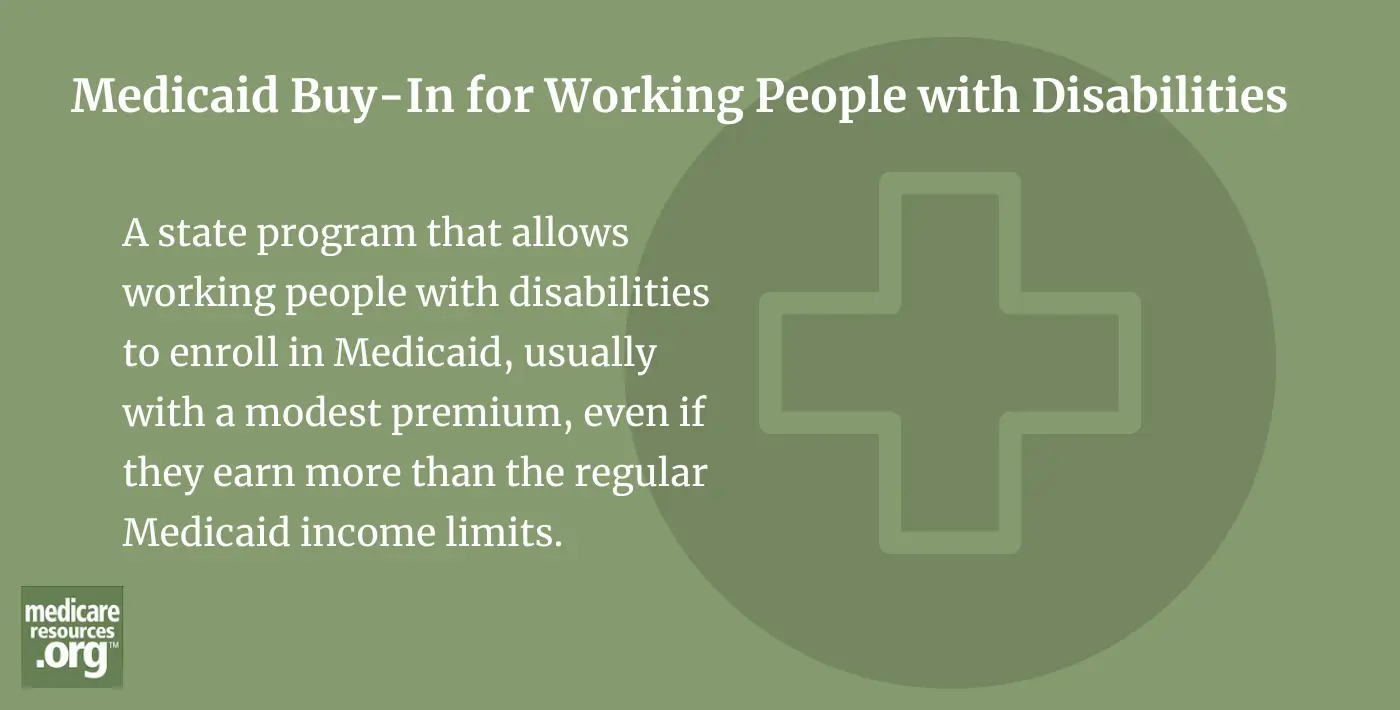 Medicaid Buy-In for Working People with Disabilities

A state program that allows working people with disabilities to enroll in Medicaid, usually with a modest premium, even if they earn more than the regular Medicaid income limits.

medicare resources .org™