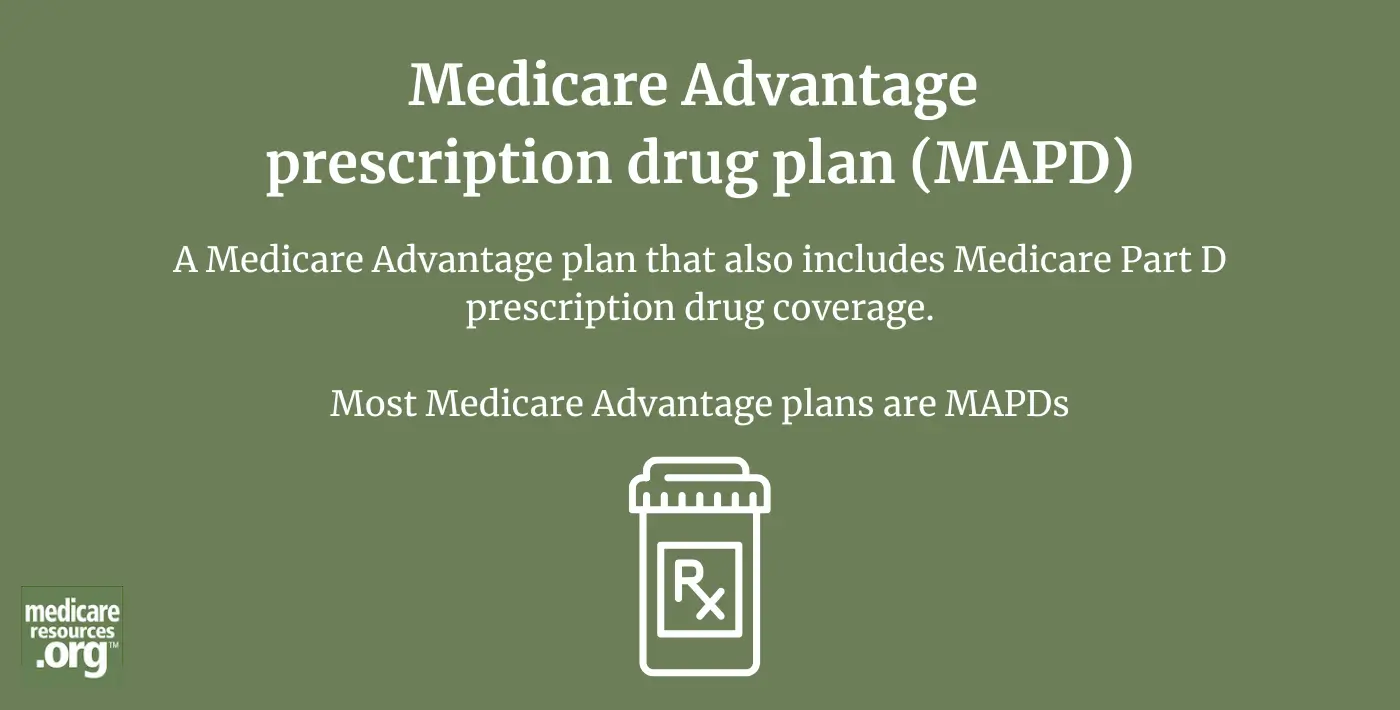 Medicare Advantage prescription drug plan (MAPD)

A Medicare Advantage plan that also includes Medicare Part D prescription drug coverage.

Most Medicare Advantage plans are MAPDs

Rx

medicare resources .org™