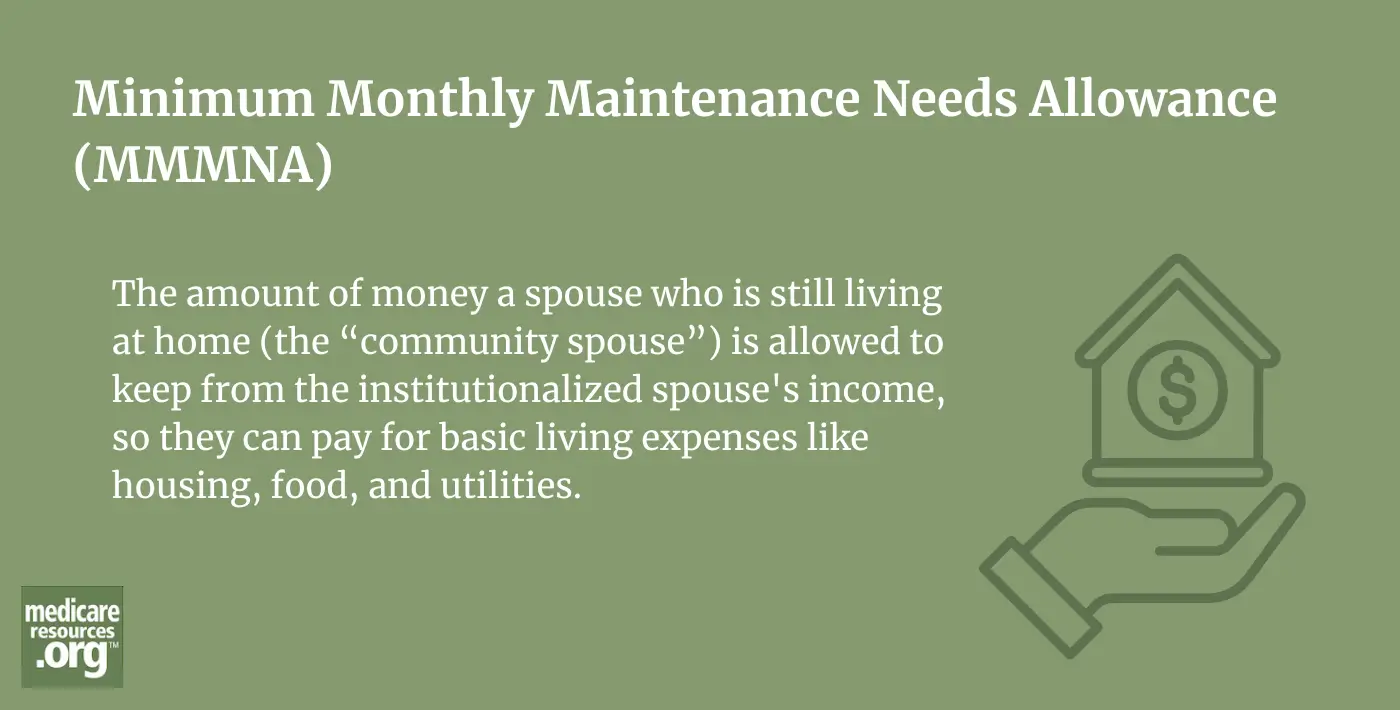 Minimum Monthly Maintenance Needs Allowance (MMMNA)

The amount of money a spouse who is still living at home (the “community spouse”) is allowed to keep from the institutionalized spouse's income, so they can pay for basic living expenses like housing, food, and utilities.

$

medicare resources .org™