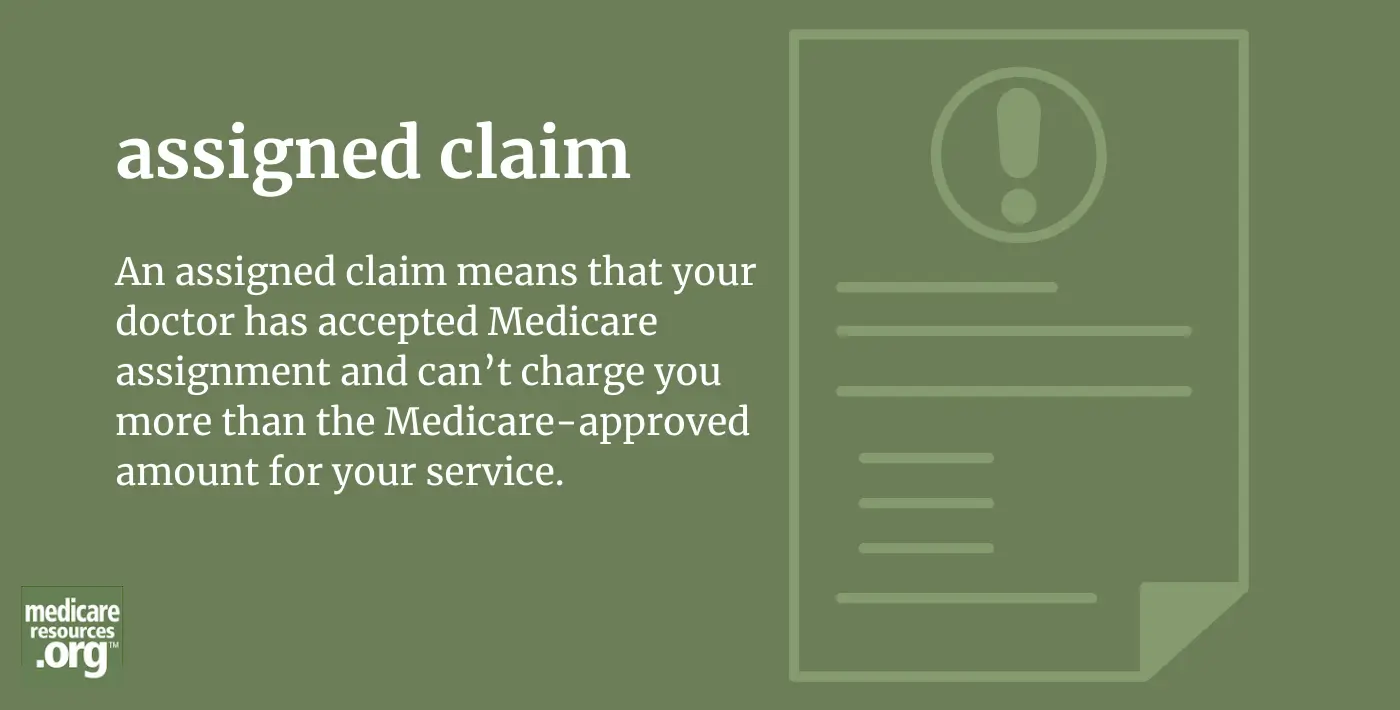 assigned claim

An assigned claim means that your doctor has accepted Medicare assignment and can’t charge you more than the Medicare-approved amount for your service.

medicare resources .org™