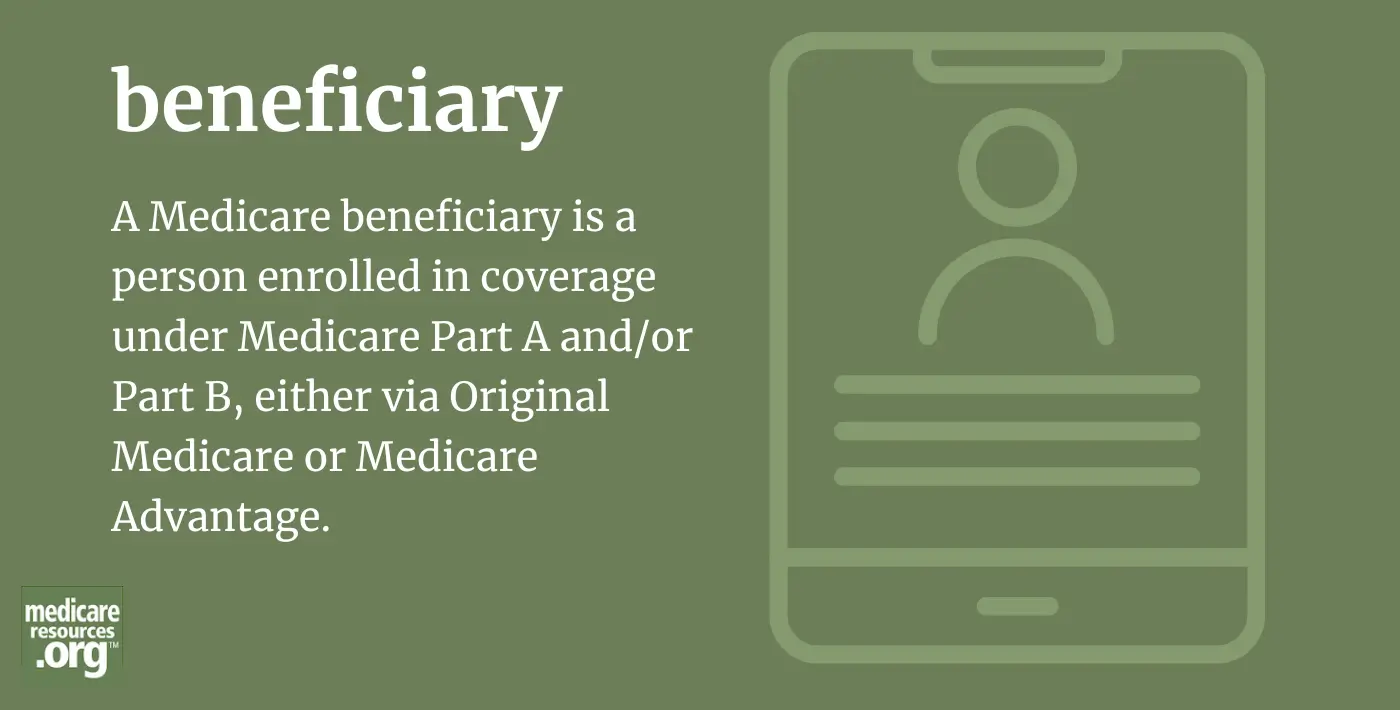 beneficiary

A Medicare beneficiary is a person enrolled in coverage under Medicare Part A and/or Part B, either via Original Medicare or Medicare Advantage.

medicare resources .org™