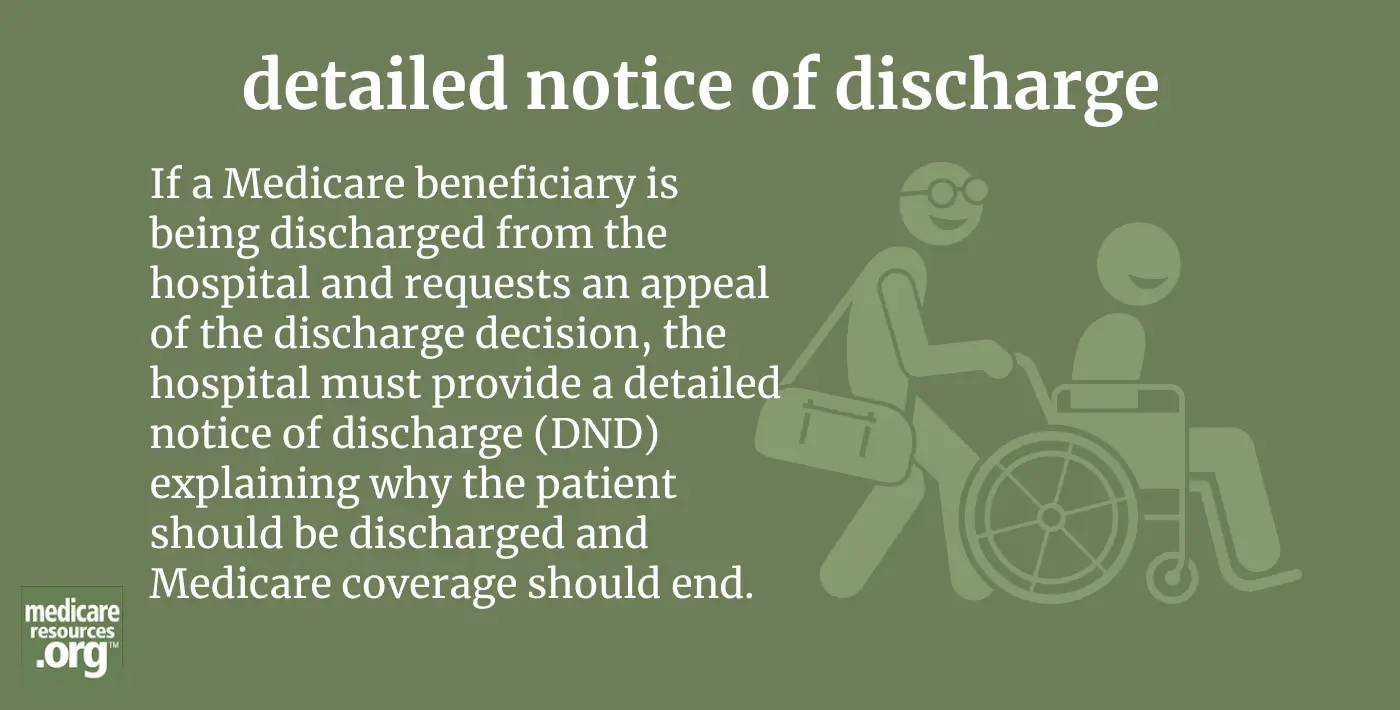 detailed notice of discharge

If a Medicare beneficiary is being discharged from the hospital and requests an appeal of the discharge decision, the hospital must provide a detailed notice of discharge (DND) explaining why the patient should be discharged and Medicare coverage should end.

medicare resources .org™