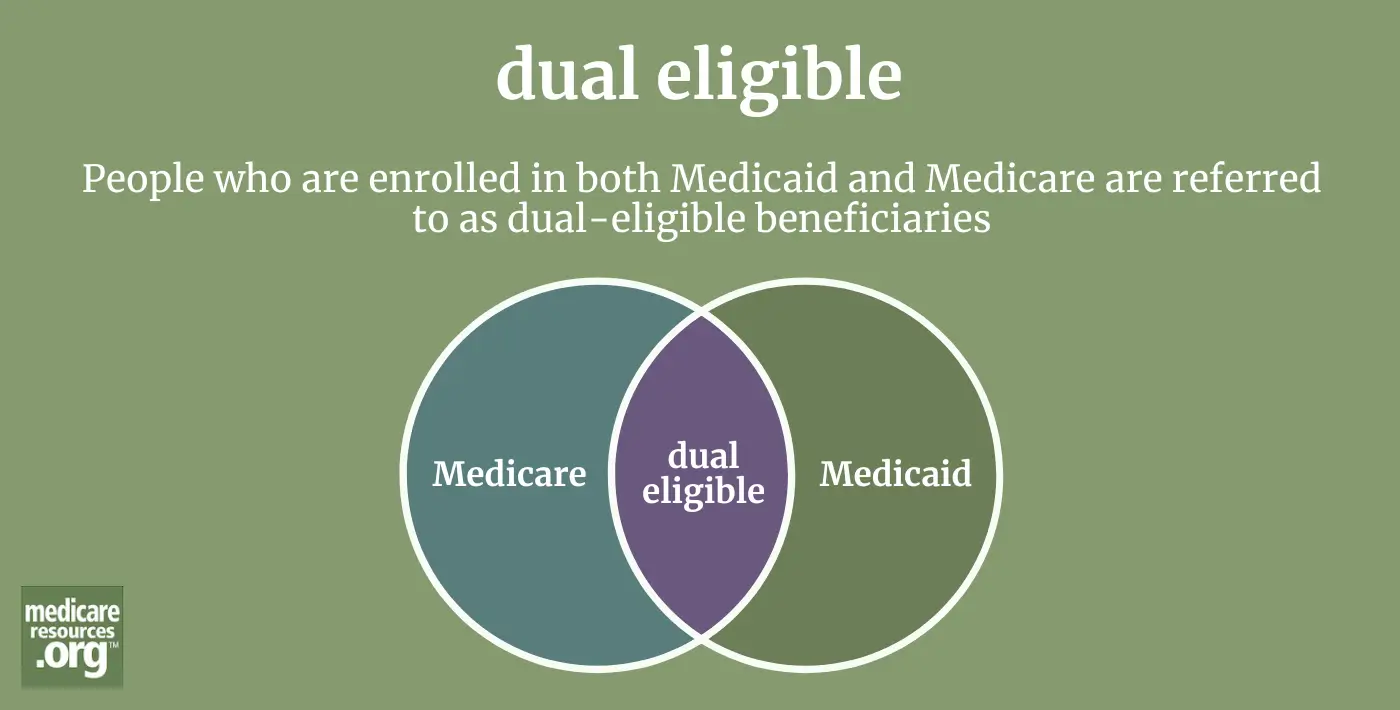 dual eligible

People who are enrolled in both Medicaid and Medicare are referred to as dual-eligible beneficiaries

Medicare

dual eligible

Medicaid

medicare resources .org™