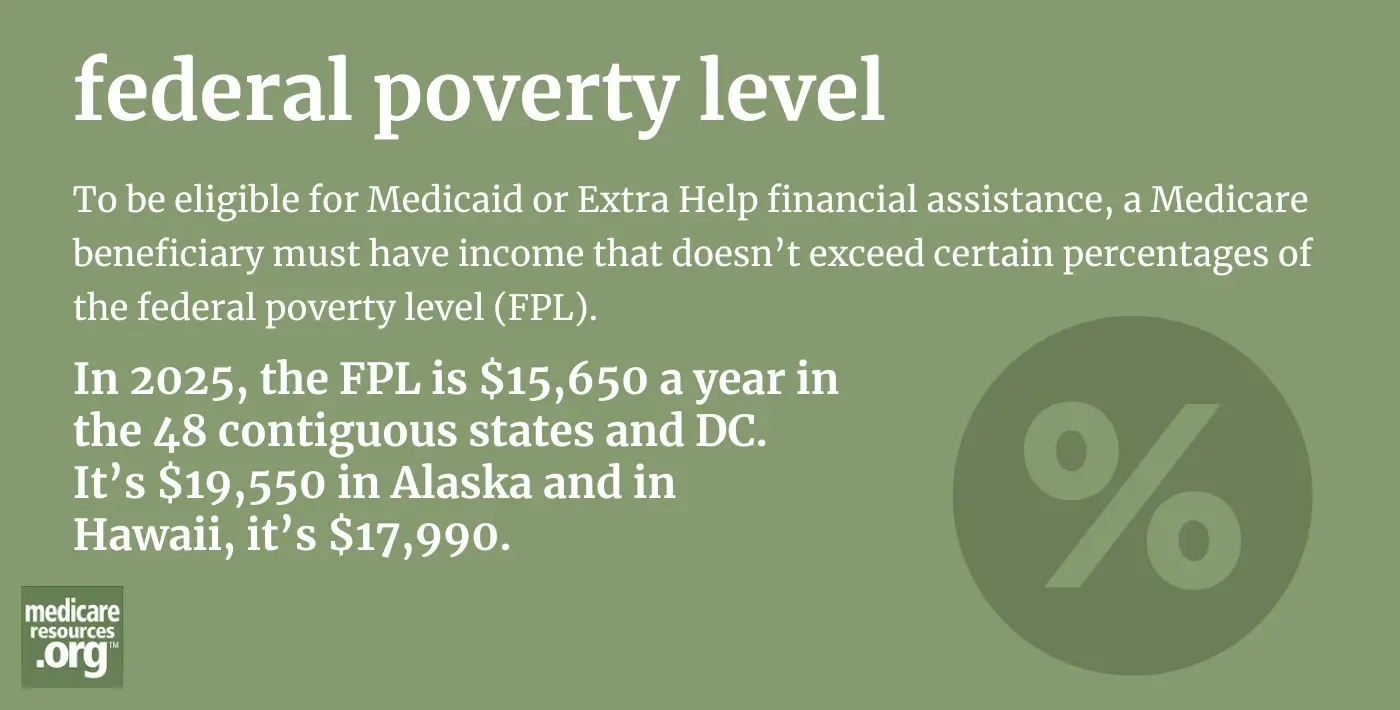 federal poverty level

To be eligible for Medicaid or Extra Help financial assistance, a Medicare beneficiary must have income that doesn't exceed certain percentages of the federal poverty level (FPL).

In 2025, the FPL is \$15,650 a year in the 48 contiguous states and DC. It's \$19,550 in Alaska and in Hawaii, it's \$17,990.

%

medicare resources .org™