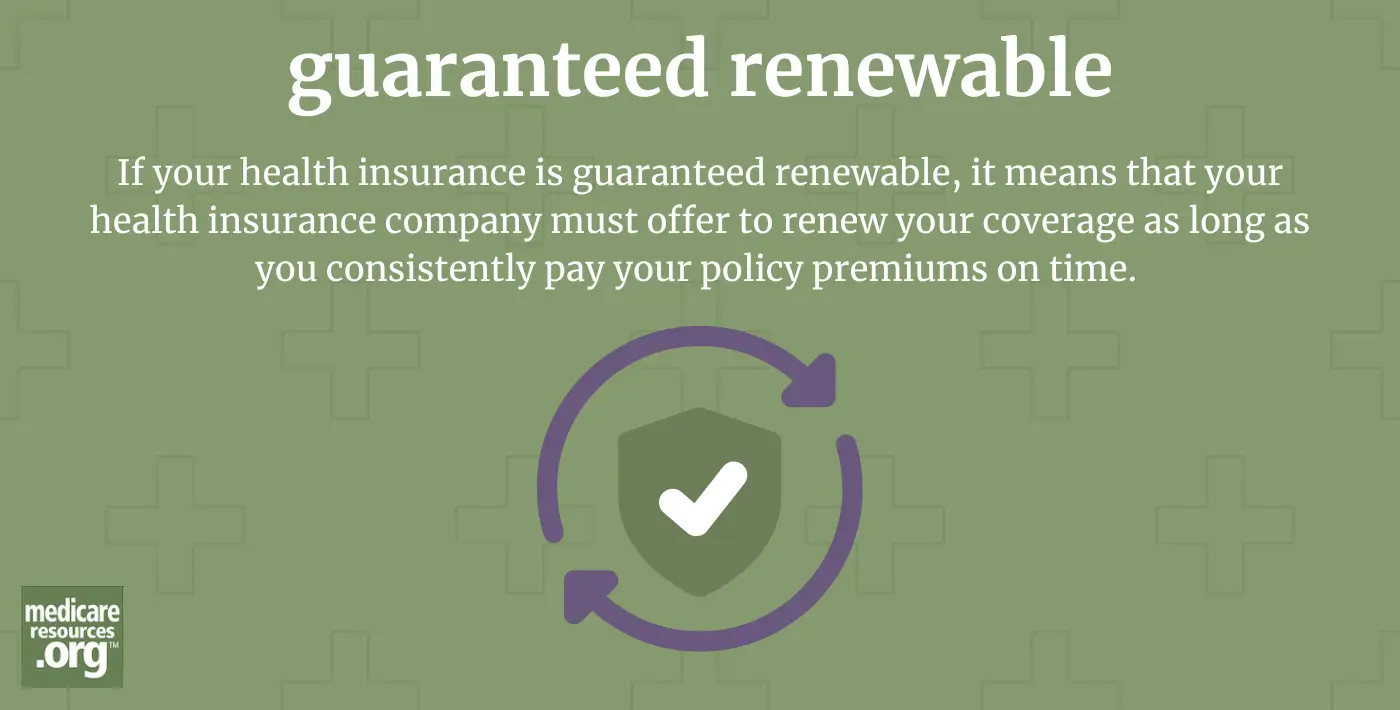 guaranteed renewable

If your health insurance is guaranteed renewable, it means that your health insurance company must offer to renew your coverage as long as you consistently pay your policy premiums on time.

medicare resources .org™