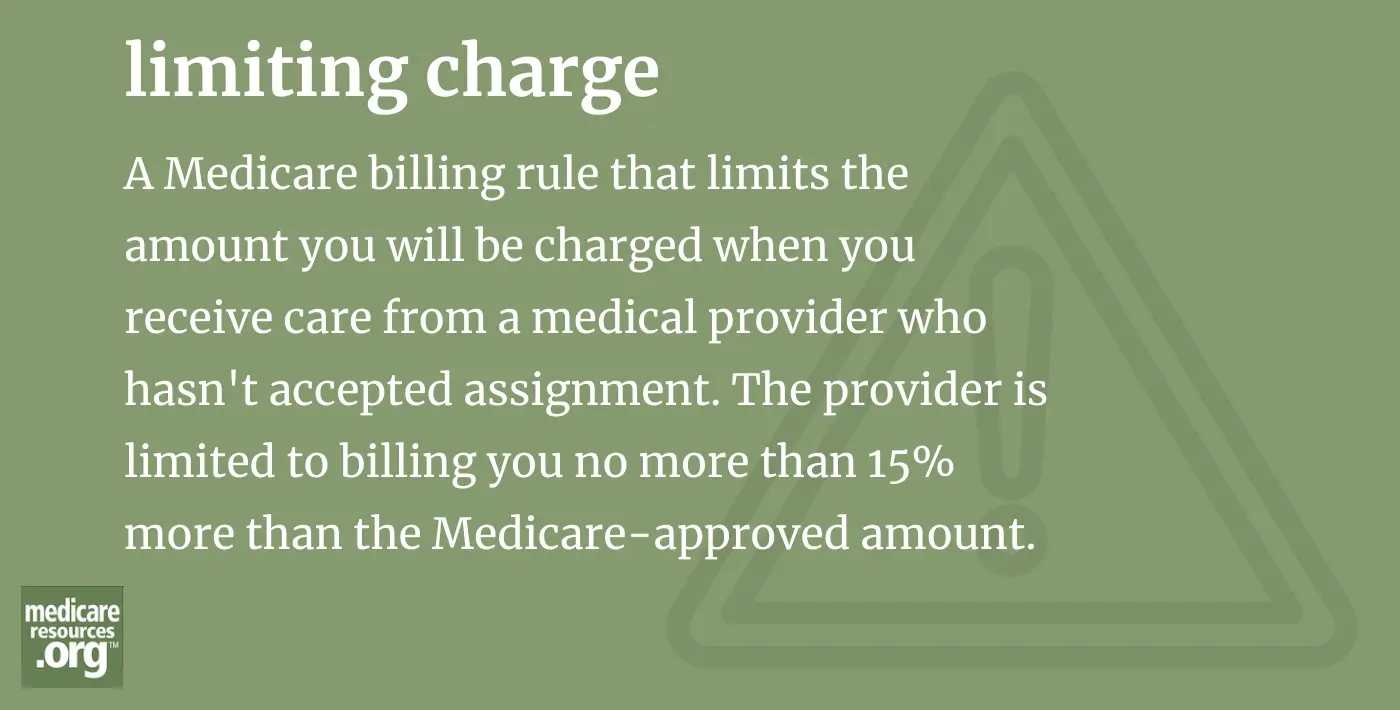 limiting charge

A Medicare billing rule that limits the amount you will be charged when you receive care from a medical provider who hasn't accepted assignment. The provider is limited to billing you no more than 15% more than the Medicare-approved amount.

medicare resources .org™