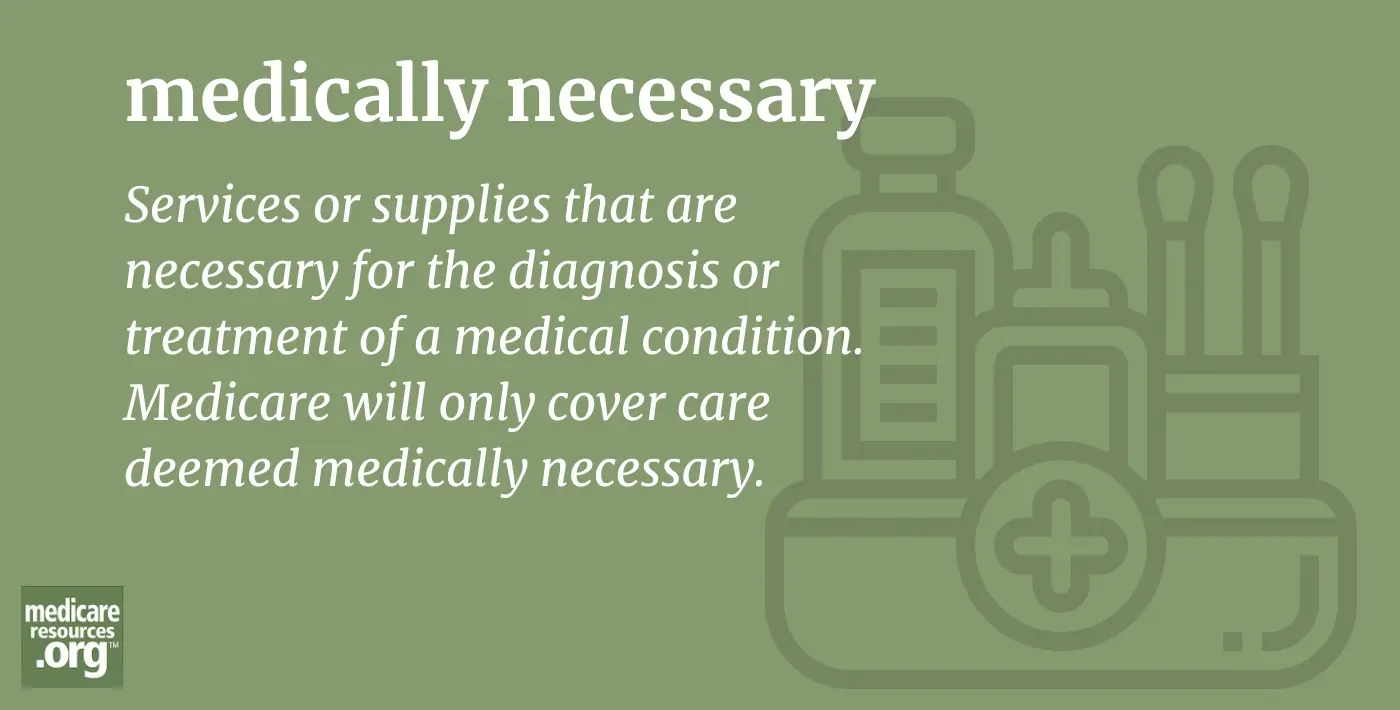 medically necessary

Services or supplies that are necessary for the diagnosis or treatment of a medical condition. Medicare will only cover care deemed medically necessary.

medicare resources .org™