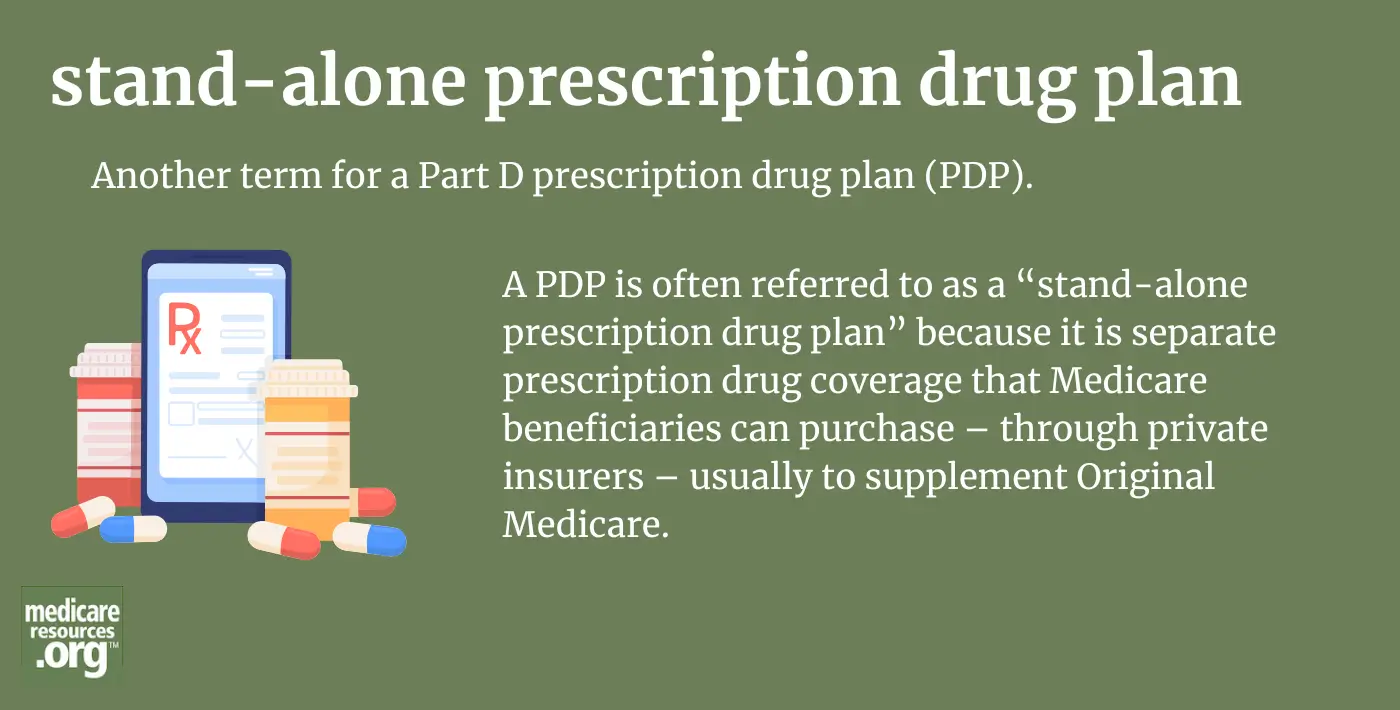 stand-alone prescription drug plan

Another term for a Part D prescription drug plan (PDP).

Rx

A PDP is often referred to as a “stand-alone prescription drug plan” because it is separate prescription drug coverage that Medicare beneficiaries can purchase – through private insurers – usually to supplement Original Medicare.

medicare resources .org™